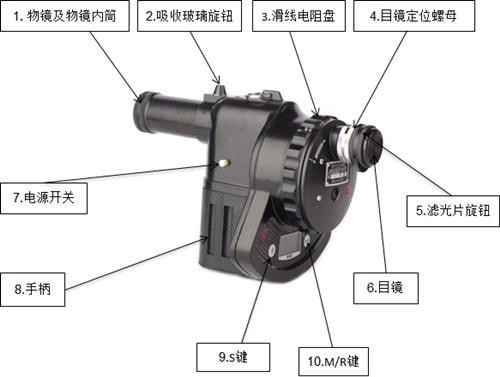 1. 物镜及物镜内筒

2.吸收玻璃旋钮

3.滑线电阻盘

4.目镜定位螺母

7.电源开关

5.滤光片旋钮

8.手柄

6.目镜

9.S键

10.M/R键